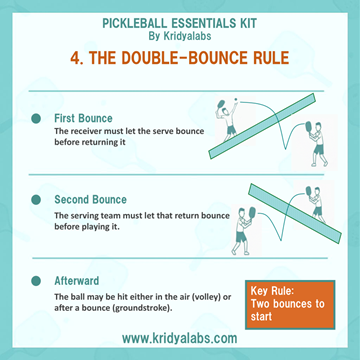 PICKLEBALL ESSENTIALS KIT
By Kridyalabs

4. THE DOUBLE-BOUNCE RULE

First Bounce
The receiver must let the serve bounce before returning it

Second Bounce
The serving team must let that return bounce before playing it.

Afterward
The ball may be hit either in the air (volley) or after a bounce (groundstroke).

Key Rule:
Two bounces to start

www.kridyalabs.com