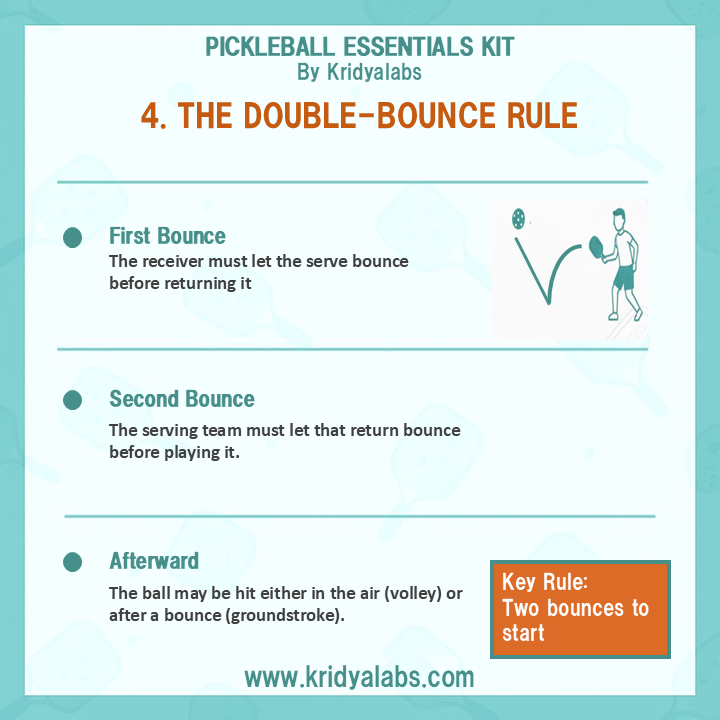 PICKLEBALL ESSENTIALS KIT
By Kridyalabs

4. THE DOUBLE-BOUNCE RULE

First Bounce
The receiver must let the serve bounce before returning it

Second Bounce
The serving team must let that return bounce before playing it.

Afterward
The ball may be hit either in the air (volley) or after a bounce (groundstroke).

Key Rule:
Two bounces to start

www.kridyalabs.com